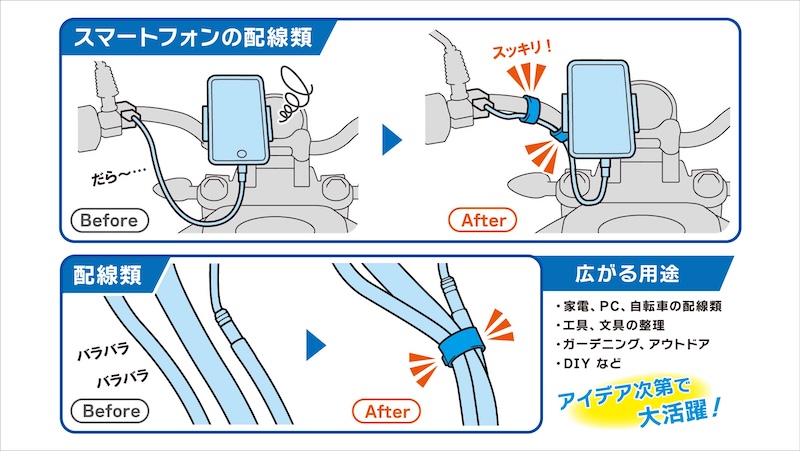 スマートフォンの配線類

だら〜…

Before

スッキリ！

After

配線類

バラバラ

バラバラ

Before

After

広がる用途

・家電、PC、自転車の配線類
・工具、文具の整理
・ガーデニング、アウトドア
・DIY など

アイデア次第で大活躍！