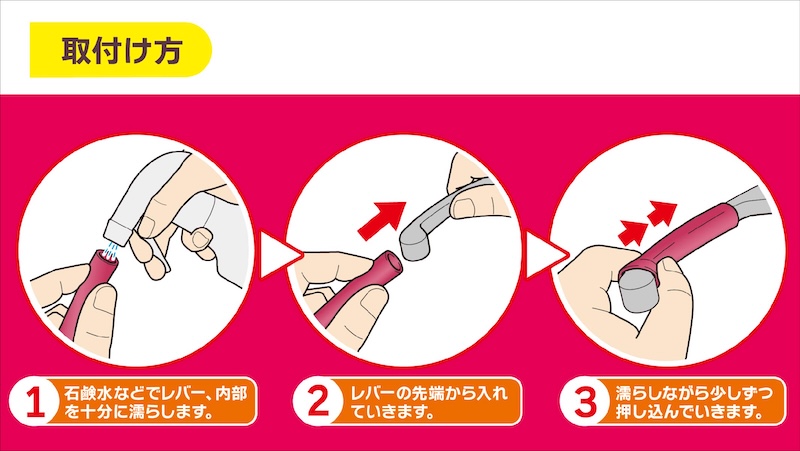 取付け方

1 石鹸水などでレバー、内部を十分に濡らします。

2 レバーの先端から入れていきます。

3 濡らしながら少しずつ押し込んでいきます。