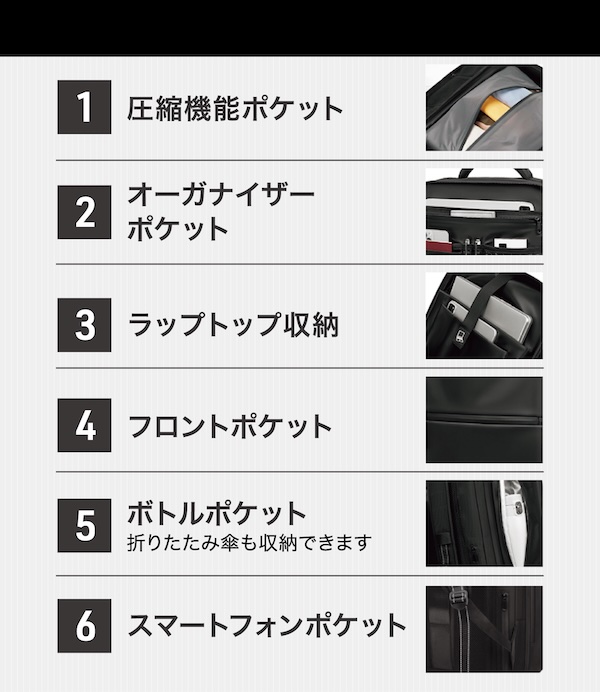 1 圧縮機能ポケット

2 オーガナイザーポケット

3 ラップトップ収納

4 フロントポケット

5 ボトルポケット
折りたたみ傘も収納できます

6 スマートフォンポケット